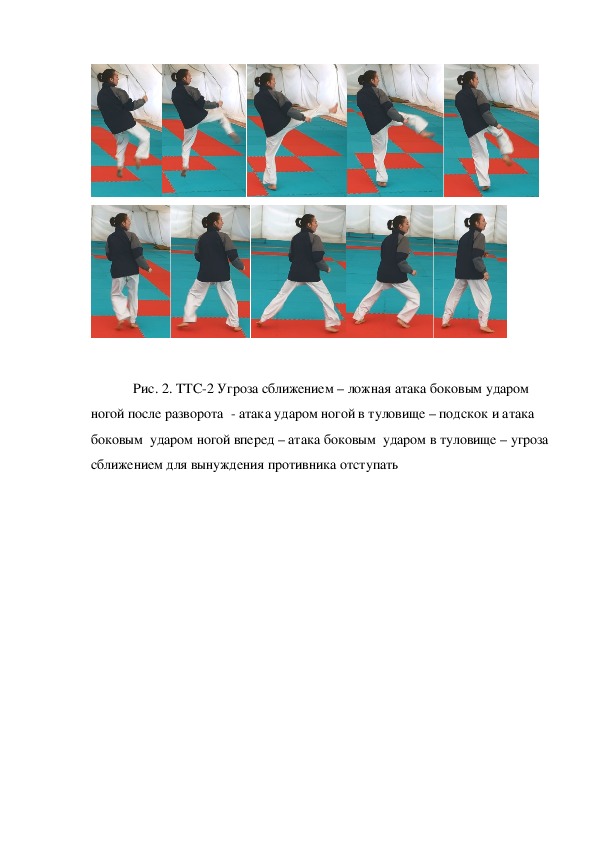 Рис. 2. ТТС-2 Угроза сближением – ложная атака боковым ударом ногой после разворота - атака ударом ногой в туловище – подскок и атака боковым ударом ногой вперед – атака боковым ударом в туловище – угроза сближением для вынуждения противника отступать