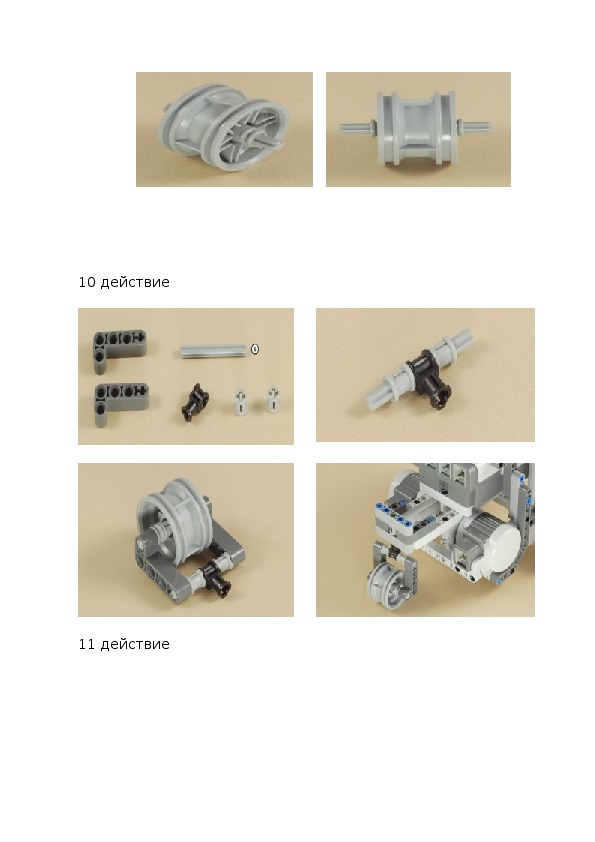 10 действие

6

11 действие