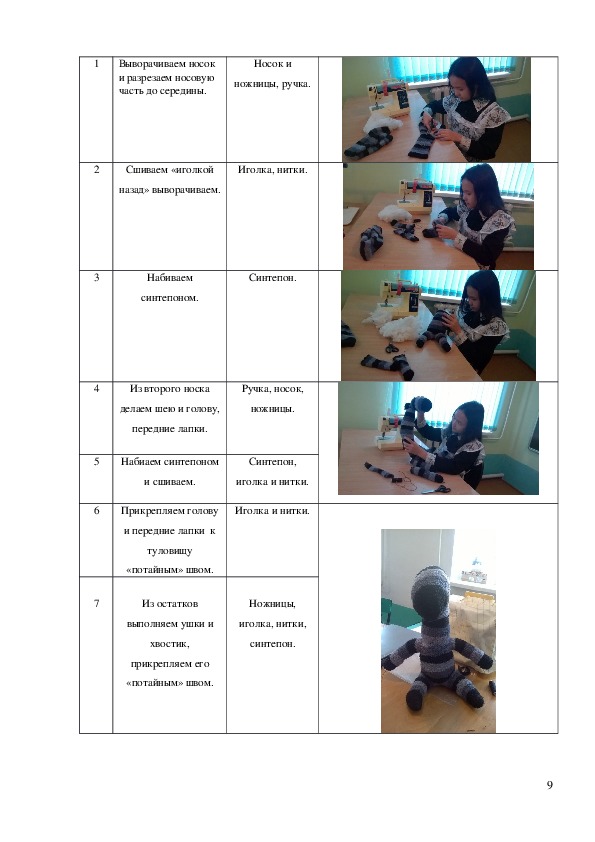 | 1 | Выворачиваем носок и разрезаем носовую часть до середины. | Носок и ножницы, ручка. | |
|---|---|---|---|
| 2 | Сшиваем «иголкой назад» выворачиваем. | Иголка, нитки. | |
| 3 | Набиваем синтепоном. | Синтепон. | |
| 4 | Из второго носка делаем шею и голову, передние лапки. | Ручка, носок, ножницы. | |
| 5 | Набиаем синтепоном и сшиваем. | Синтепон, иголка и нитки. | |
| 6 | Прикрепляем голову и передние лапки к туловищу «потайным» швом. | Иголка и нитки. | |
| 7 | Из остатков выполняем ушки и хвостик, прикрепляем его «потайным» швом. | Ножницы, иголка, нитки, синтепон. | |

9