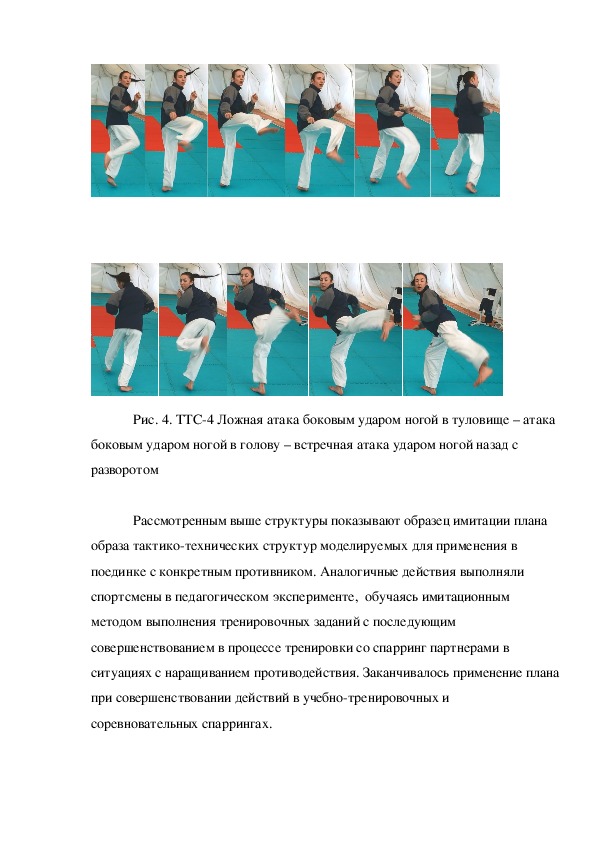 Рис. 4. ТТС-4 Ложная атака боковым ударом ногой в туловище – атака боковым ударом ногой в голову – встречная атака ударом ногой назад с разворотом

Рассмотренным выше структуры показывают образец имитации плана образа тактико-технических структур моделируемых для применения в поединке с конкретным противником. Аналогичные действия выполняли спортсмены в педагогическом эксперименте, обучаясь имитационным методом выполнения тренировочных заданий с последующим совершенствованием в процессе тренировки со спарринг партнерами в ситуациях с наращиванием противодействия. Заканчивалось применение плана при совершенствовании действий в учебно-тренировочных и соревновательных спаррингах.