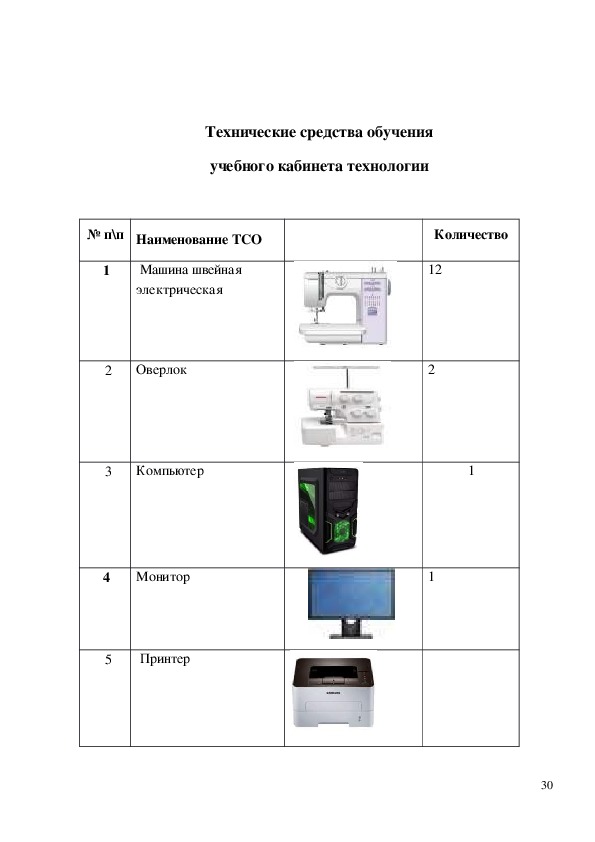 Технические средства обучения

учебного кабинета технологии

| № п\п | Наименование ТСО | | Количество |
|---|---|---|---|
| 1 | Машина швейная электрическая | | 12 |
| 2 | Оверлок | | 2 |
| 3 | Компьютер | | 1 |
| 4 | Монитор | | 1 |
| 5 | Принтер | | |

30