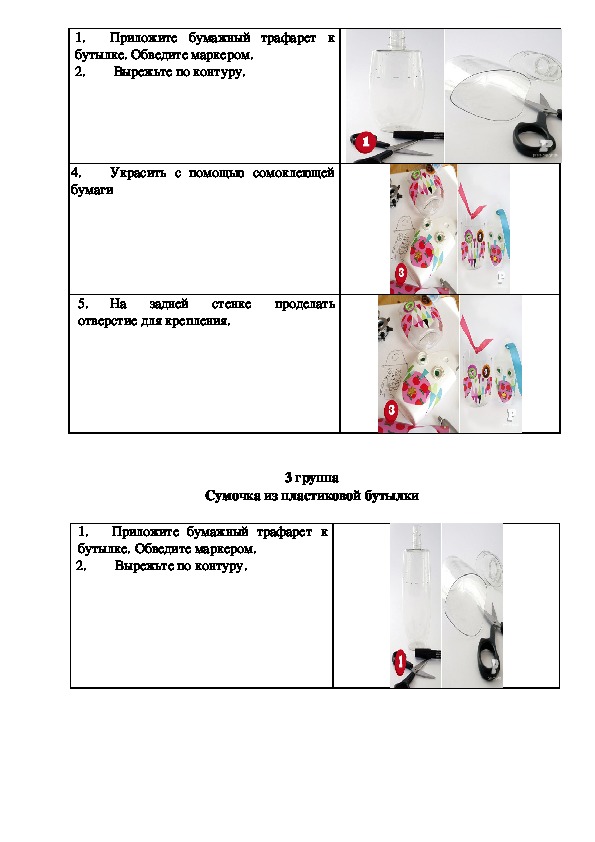 | 1. Приложите бумажный трафарет к бутылке. Обведите маркером. 2. Вырежьте по контуру. | 1 |
|---|---|
| 4. Украсить с помощью сомоклеящей бумаги | 3 |
| 5. На задней стенке проделать отверстие для крепления. | 3 |

3 группа
Сумочка из пластиковой бутылки

| 1. Приложите бумажный трафарет к бутылке. Обведите маркером. 2. Вырежьте по контуру. | 1 |
|---|---|