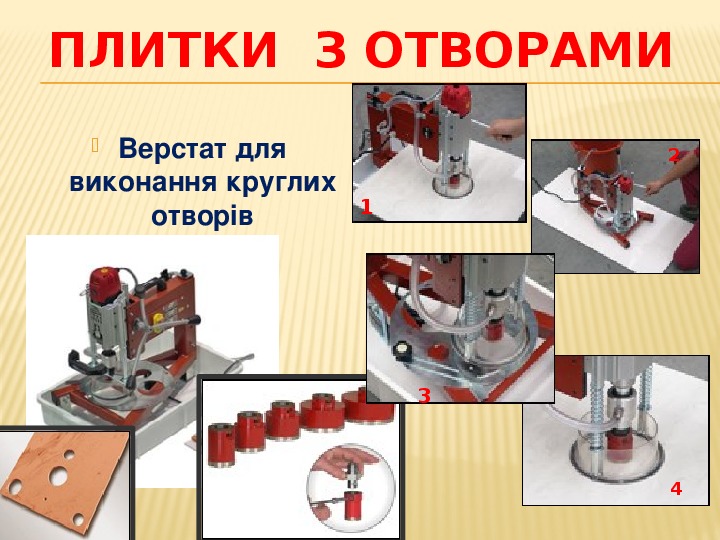 ПЛИТКИ З ОТВОРАМИ

Верстат для виконання круглих отворів

1

2

3

4