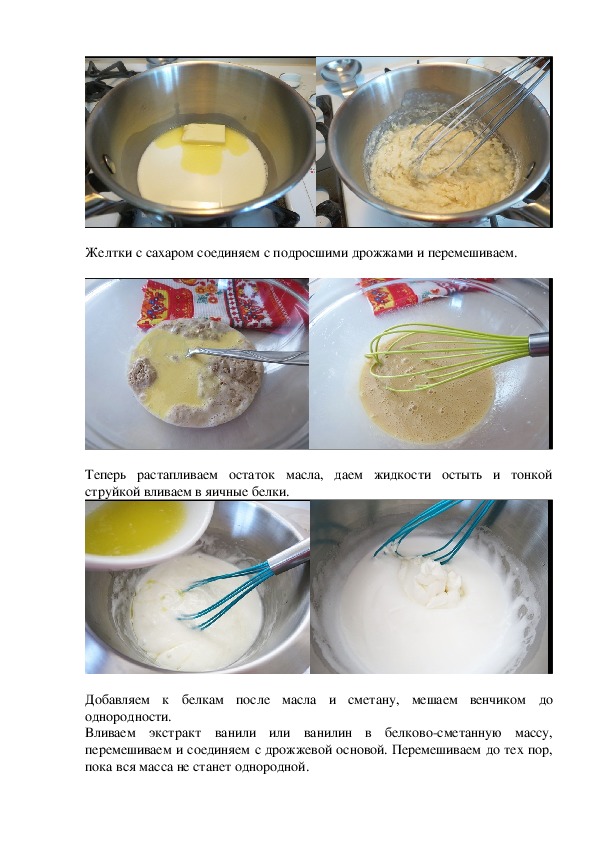 Желтки с сахаром соединяем с подросшими дрожжами и перемешиваем.

Теперь растапливаем остаток масла, даем жидкости остыть и тонкой струйкой вливаем в яичные белки.

Добавляем к белкам после масла и сметану, мешаем венчиком до однородности.
Вливаем экстракт ванили или ванилин в белково-сметанную массу, перемешиваем и соединяем с дрожжевой основой. Перемешиваем до тех пор, пока вся масса не станет однородной.