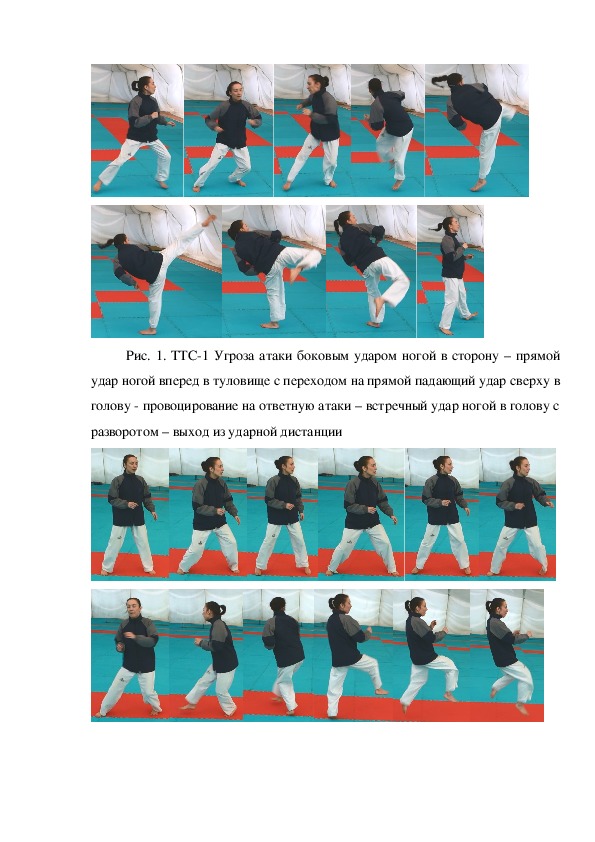 Рис. 1. ТТС-1 Угроза атаки боковым ударом ногой в сторону – прямой удар ногой вперед в туловище с переходом на прямой падающий удар сверху в голову - провоцирование на ответную атаки – встречный удар ногой в голову с разворотом – выход из ударной дистанции