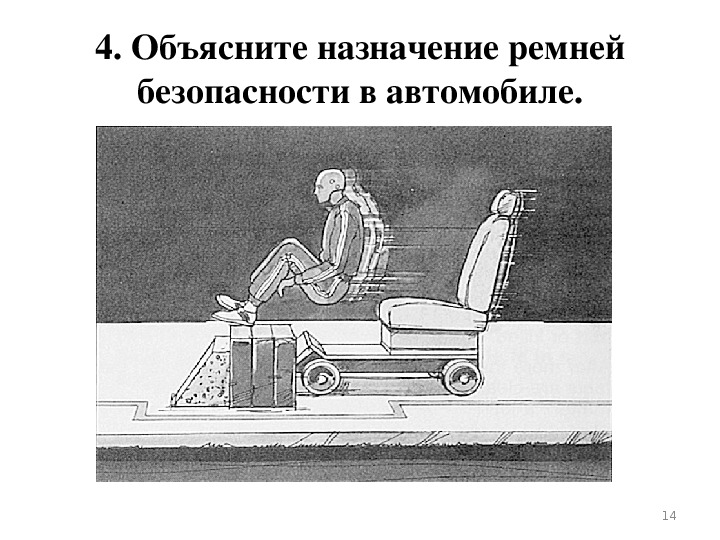 4. Объясните назначение ремней безопасности в автомобиле.

14