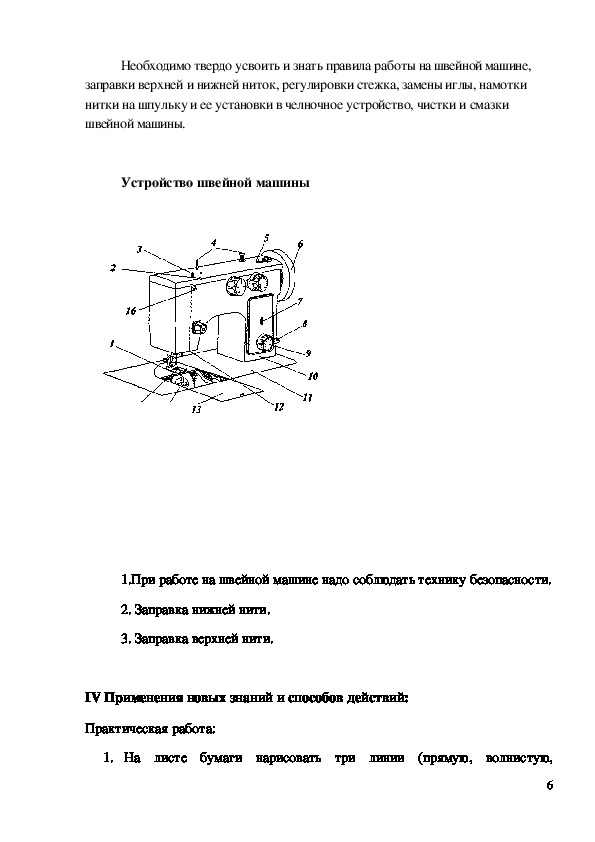 Необходимо твердо усвоить и знать правила работы на швейной машине, заправки верхней и нижней ниток, регулировки стежка, замены иглы, намотки нитки на шпульку и ее установки в челночное устройство, чистки и смазки швейной машины.

Устройство швейной машины

3
4
5
6
2
16
7
8
1
9
10
11
12
13

1.При работе на швейной машине надо соблюдать технику безопасности.

2. Заправка нижней нити.

3. Заправка верхней нити.

IV Применения новых знаний и способов действий:

Практическая работа:

1. На листе бумаги нарисовать три линии (прямую, волнистую,

6