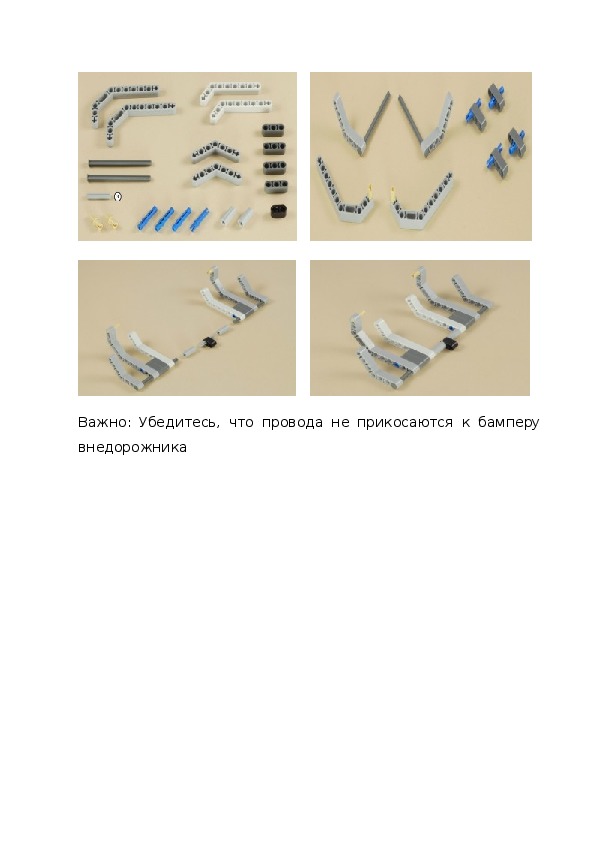 Важно: Убедитесь, что провода не прикосаются к бамперу внедорожника