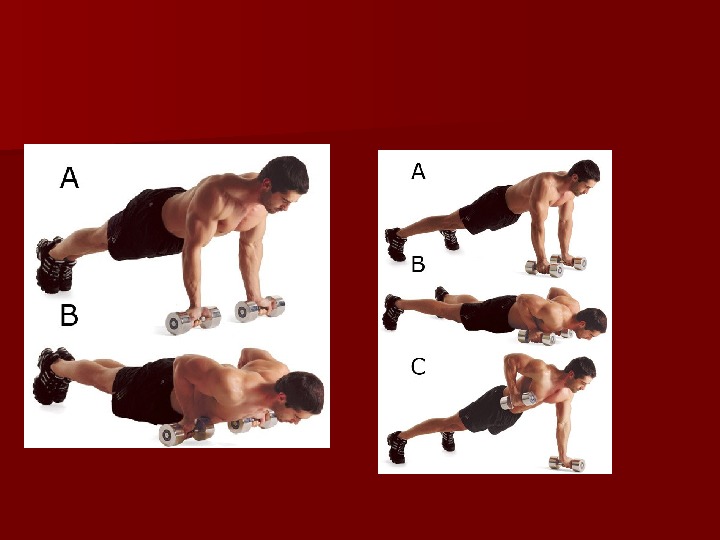 A

B

A

B

C