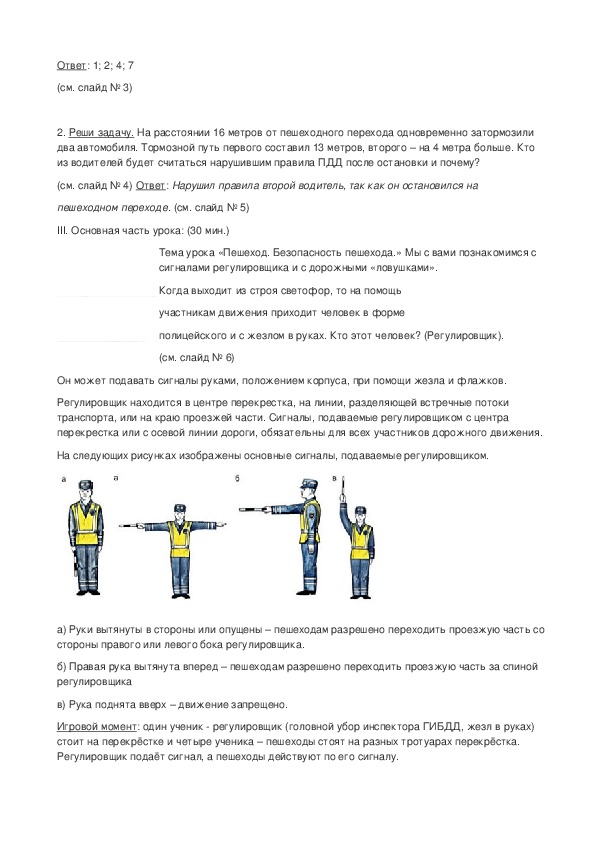 Ответ: 1; 2; 4; 7

(см. слайд № 3)

2. Реши задачу. На расстоянии 16 метров от пешеходного перехода одновременно затормозили два автомобиля. Тормозной путь первого составил 13 метров, второго – на 4 метра больше. Кто из водителей будет считаться нарушившим правила ПДД после остановки и почему?

(см. слайд № 4) Ответ: Нарушил правила второй водитель, так как он остановился на пешеходном переходе. (см. слайд № 5)

III. Основная часть урока: (30 мин.)

Тема урока «Пешеход. Безопасность пешехода.» Мы с вами познакомимся с сигналами регулировщика и с дорожными «ловушками».

Когда выходит из строя светофор, то на помощь участникам движения приходит человек в форме полицейского и с жезлом в руках. Кто этот человек? (Регулировщик).

(см. слайд № 6)

Он может подавать сигналы руками, положением корпуса, при помощи жезла и флажков.

Регулировщик находится в центре перекрестка, на линии, разделяющей встречные потоки транспорта, или на краю проезжей части. Сигналы, подаваемые регулировщиком с центра перекрестка или с осевой линии дороги, обязательны для всех участников дорожного движения.

На следующих рисунках изображены основные сигналы, подаваемые регулировщиком.

а а б в

а) Руки вытянуты в стороны или опущены – пешеходам разрешено переходить проезжую часть со стороны правого или левого бока регулировщика.

б) Правая рука вытянута вперед – пешеходам разрешено переходить проезжую часть за спиной регулировщика

в) Рука поднята вверх – движение запрещено.

Игровой момент: один ученик - регулировщик (головной убор инспектора ГИБДД, жезл в руках) стоит на перекрёстке и четыре ученика – пешеходы стоят на разных тротуарах перекрёстка. Регулировщик подаёт сигнал, а пешеходы действуют по его сигналу.