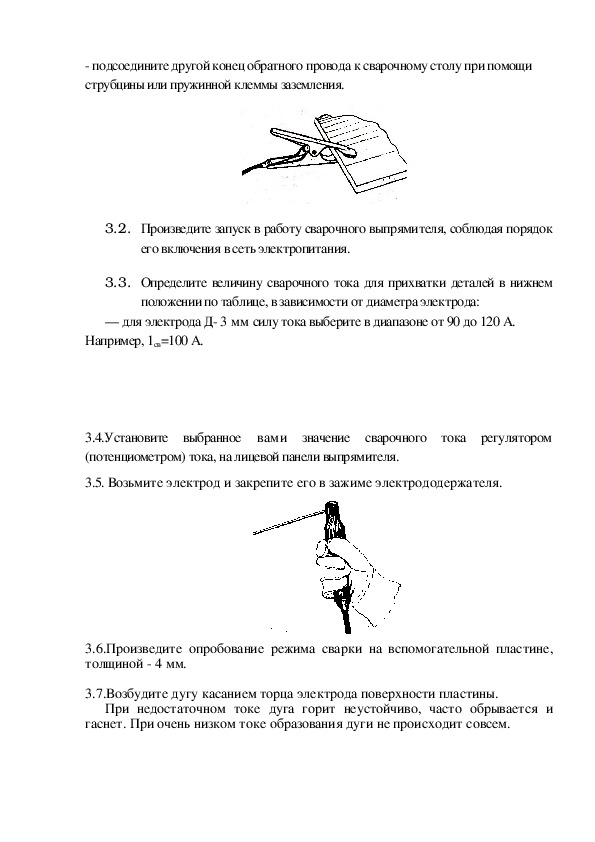 - подсоедините другой конец обратного провода к сварочному столу при помощи струбцины или пружинной клеммы заземления.

3.2. Произведите запуск в работу сварочного выпрямителя, соблюдая порядок его включения в сеть электропитания.

3.3. Определите величину сварочного тока для прихватки деталей в нижнем положении по таблице, в зависимости от диаметра электрода:
— для электрода Д- 3 мм силу тока выберите в диапазоне от 90 до 120 А.
Например, $1_{св}$=100 А.

3.4.Установите выбранное вами значение сварочного тока регулятором (потенциометром) тока, на лицевой панели выпрямителя.

3.5. Возьмите электрод и закрепите его в зажиме электрододержателя.

3.6.Произведите опробование режима сварки на вспомогательной пластине, толщиной - 4 мм.

3.7.Возбудите дугу касанием торца электрода поверхности пластины.
При недостаточном токе дуга горит неустойчиво, часто обрывается и гаснет. При очень низком токе образования дуги не происходит совсем.