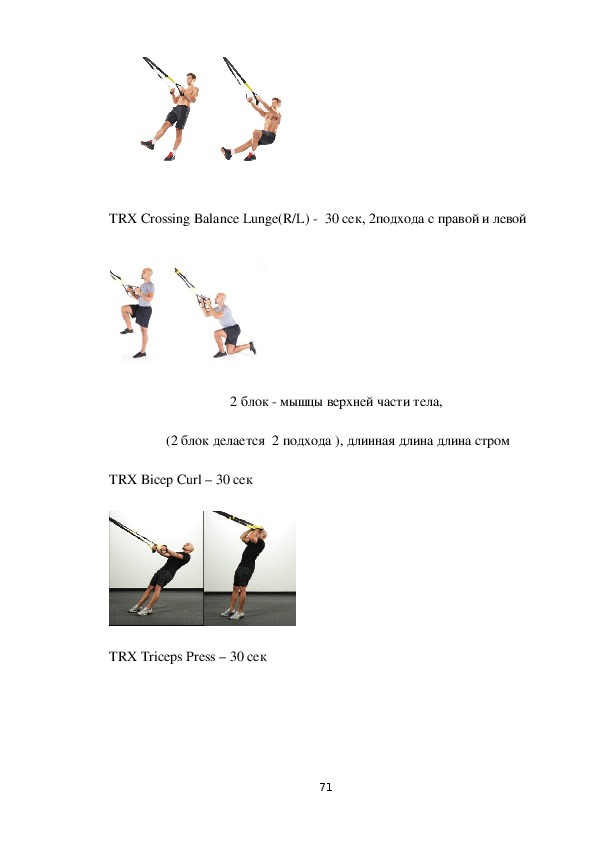 TRX Crossing Balance Lunge(R/L) - 30 сек, 2подхода с правой и левой

2 блок - мышцы верхней части тела,

(2 блок делается 2 подхода ), длинная длина длина стром

TRX Bicep Curl – 30 сек

TRX Triceps Press – 30 сек

71