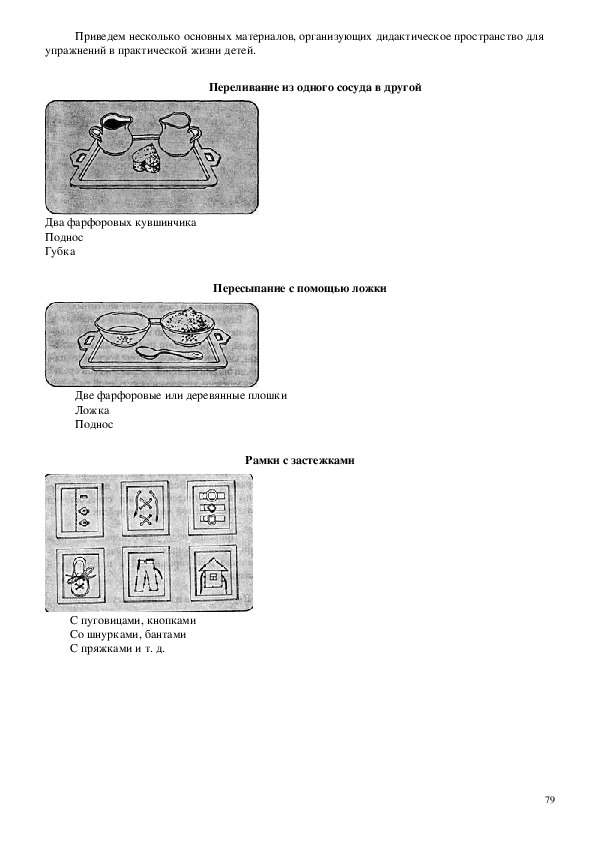 Приведем несколько основных материалов, организующих дидактическое пространство для упражнений в практической жизни детей.

Переливание из одного сосуда в другой

Два фарфоровых кувшинчика
Поднос
Губка

Пересыпание с помощью ложки

Две фарфоровые или деревянные плошки
Ложка
Поднос

Рамки с застежками

С пуговицами, кнопками
Со шнурками, бантами
С пряжками и т. д.

79