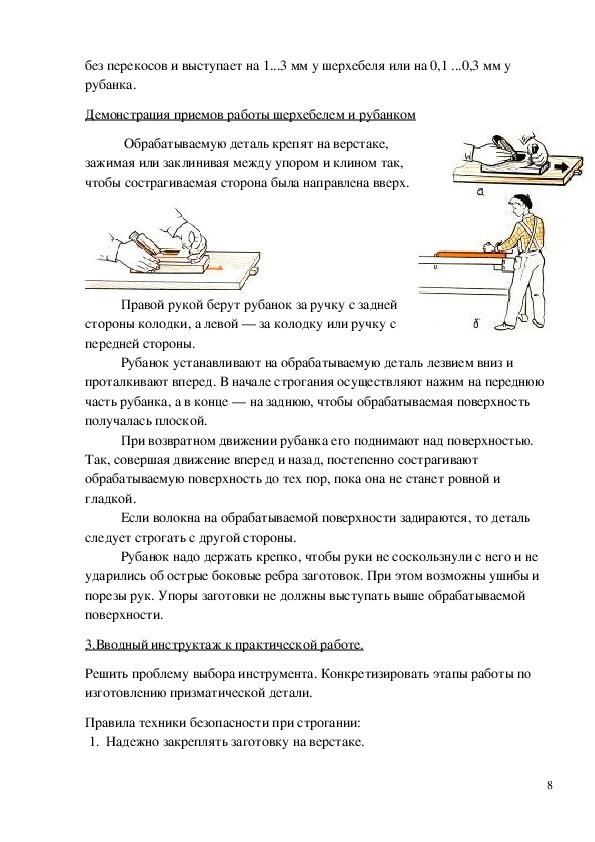 без перекосов и выступает на 1...3 мм у шерхебеля или на 0,1 ...0,3 мм у рубанка.

Демонстрация приемов работы шерхебелем и рубанком

Обрабатываемую деталь крепят на верстаке, зажимая или заклинивая между упором и клином так, чтобы сострагиваемая сторона была направлена вверх.

а

б

Правой рукой берут рубанок за ручку с задней стороны колодки, а левой — за колодку или ручку с передней стороны.

Рубанок устанавливают на обрабатываемую деталь лезвием вниз и проталкивают вперед. В начале строгания осуществляют нажим на переднюю часть рубанка, а в конце — на заднюю, чтобы обрабатываемая поверхность получалась плоской.

При возвратном движении рубанка его поднимают над поверхностью. Так, совершая движение вперед и назад, постепенно сострагивают обрабатываемую поверхность до тех пор, пока она не станет ровной и гладкой.

Если волокна на обрабатываемой поверхности задираются, то деталь следует строгать с другой стороны.

Рубанок надо держать крепко, чтобы руки не соскользнули с него и не ударились об острые боковые ребра заготовок. При этом возможны ушибы и порезы рук. Упоры заготовки не должны выступать выше обрабатываемой поверхности.

3.Вводный инструктаж к практической работе.

Решить проблему выбора инструмента. Конкретизировать этапы работы по изготовлению призматической детали.

Правила техники безопасности при строгании:
1. Надежно закреплять заготовку на верстаке.

8